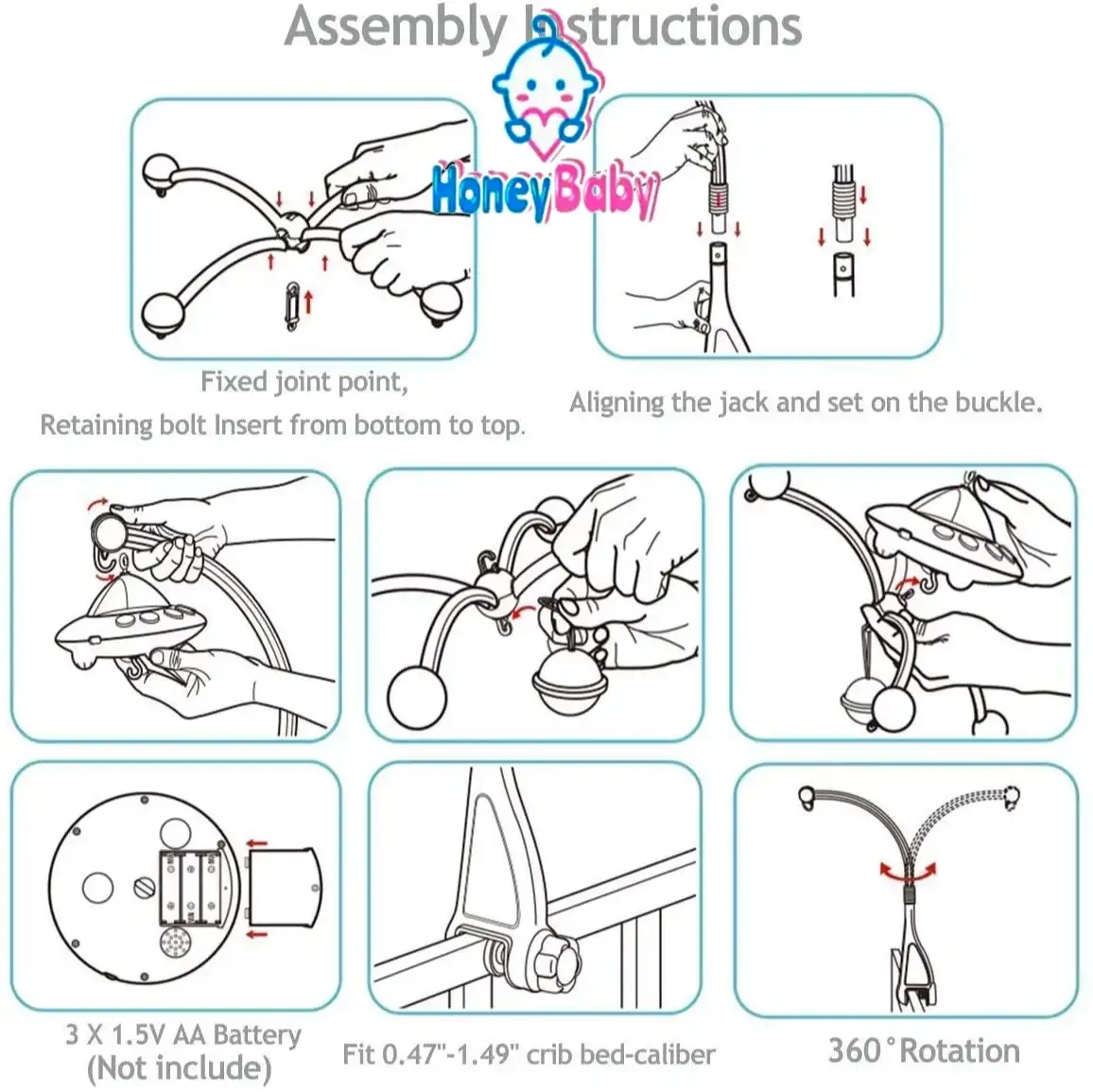 Assembly Instructions

HoneyBaby

Fixed joint point,
Retaining bolt Insert from bottom to top.

Aligning the jack and set on the buckle.

3 X 1.5V AA Battery
(Not include)

Fit 0.47"-1.49" crib bed-caliber

360° Rotation