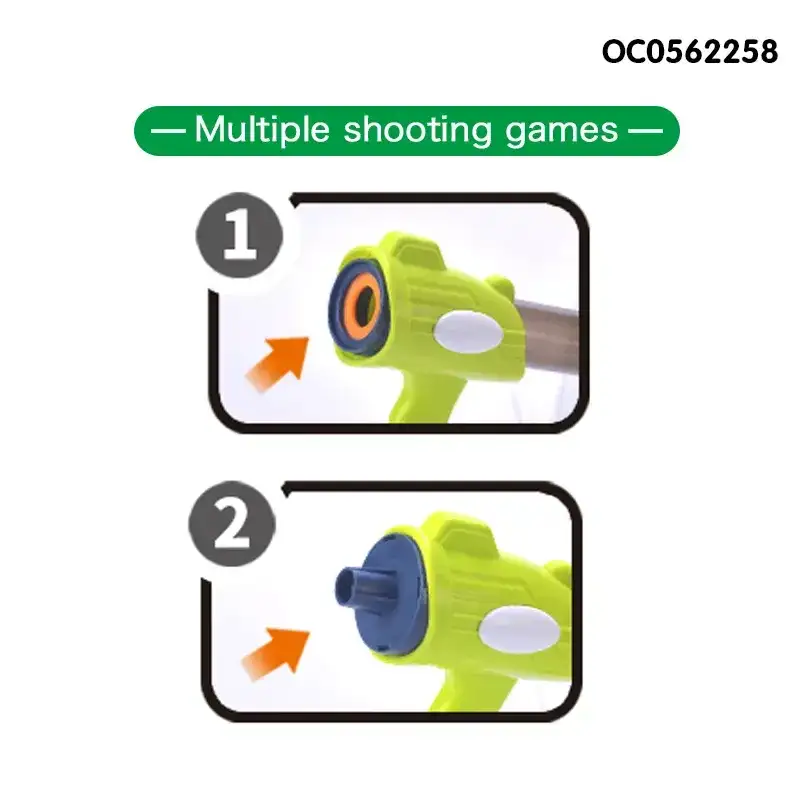 OC0562258

— Multiple shooting games —

1

2