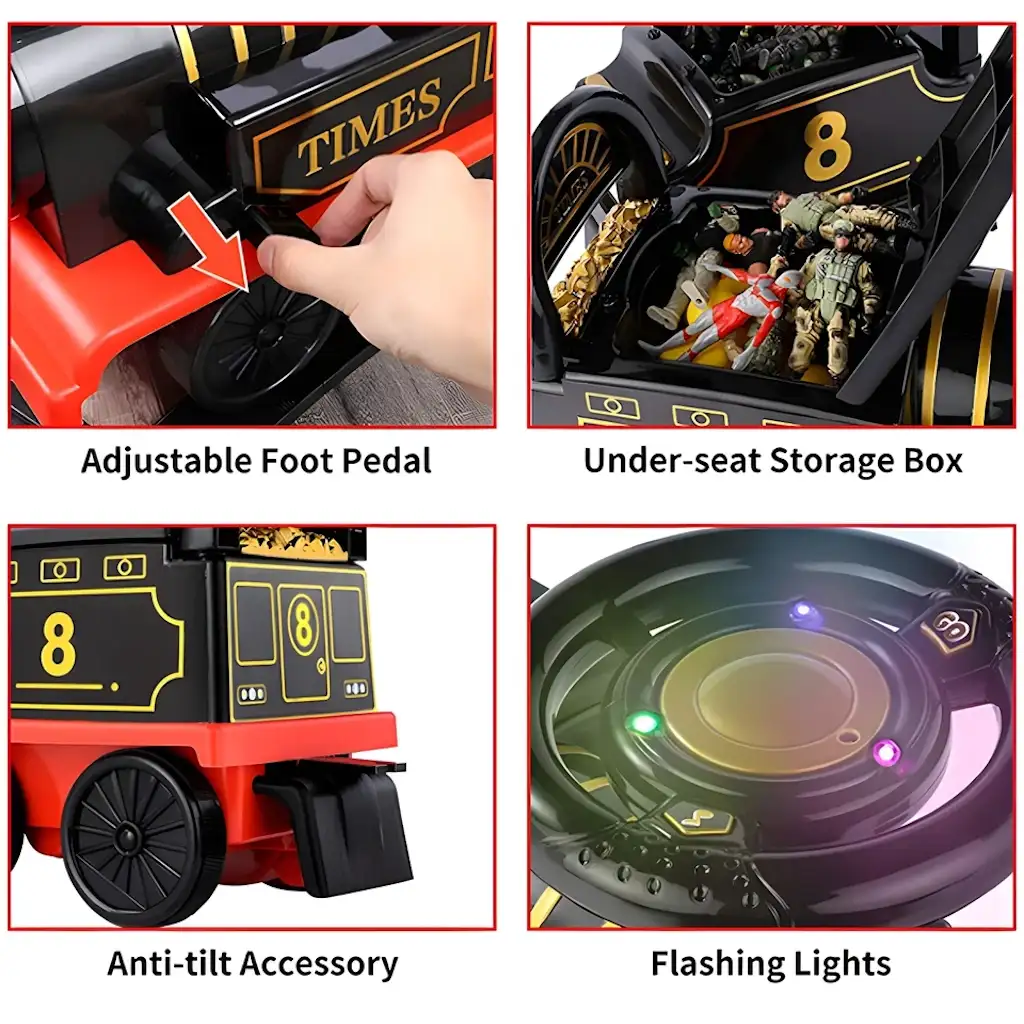 TIMES

Adjustable Foot Pedal

8

Under-seat Storage Box

8

8

Anti-tilt Accessory

Flashing Lights